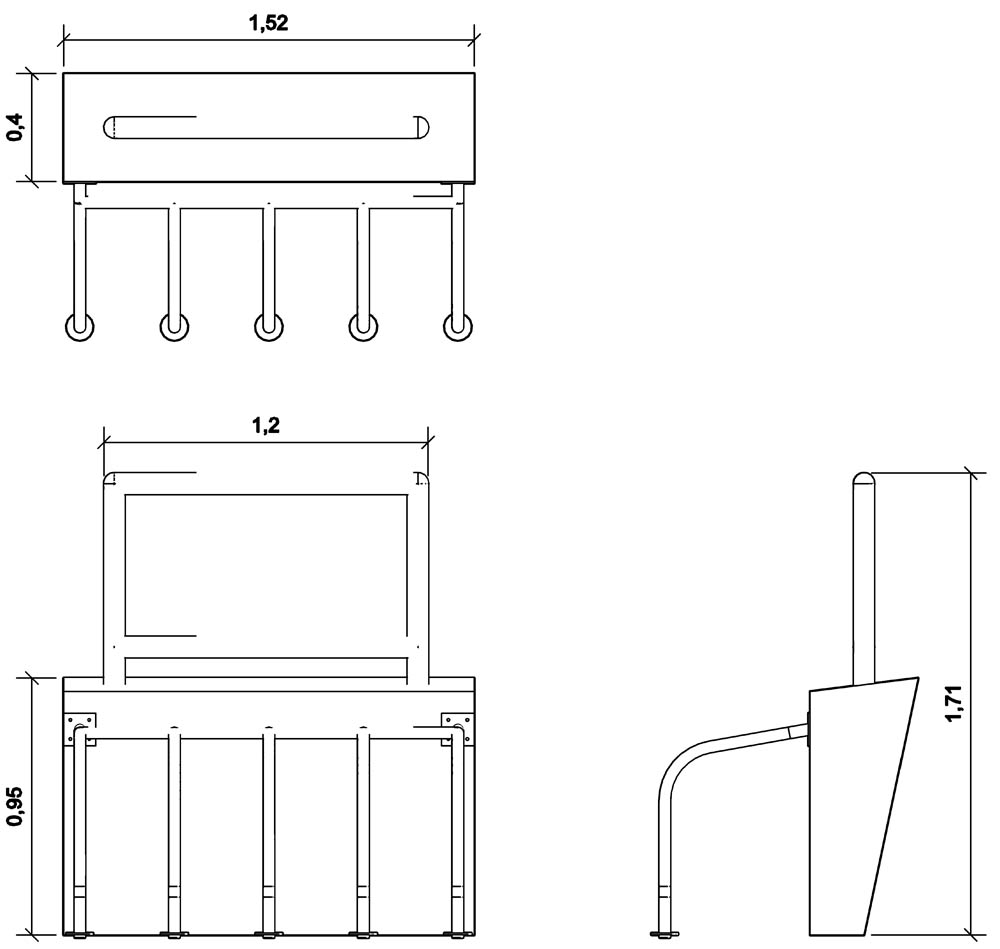 1,52

0,4

1,2

0,95

1,71